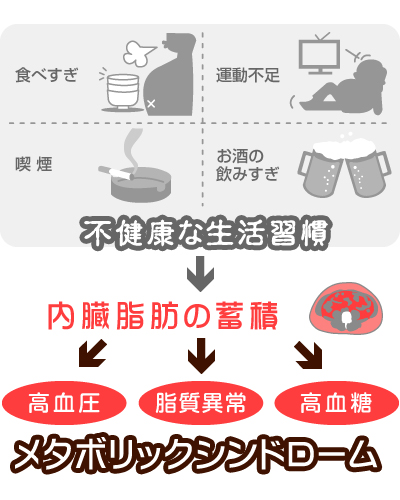 食べすぎ

運動不足

喫 煙

お酒の飲みすぎ

不健康な生活習慣

内臓脂肪の蓄積

高血圧

脂質異常

高血糖

メタボリックシンドローム